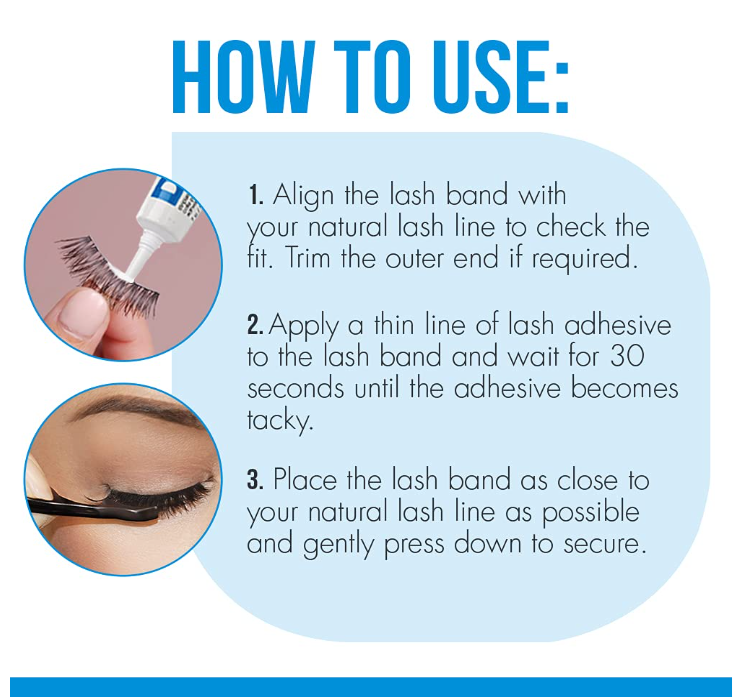 HOW TO USE:

1. Align the lash band with your natural lash line to check the fit. Trim the outer end if required.

2. Apply a thin line of lash adhesive to the lash band and wait for 30 seconds until the adhesive becomes tacky.

3. Place the lash band as close to your natural lash line as possible and gently press down to secure.